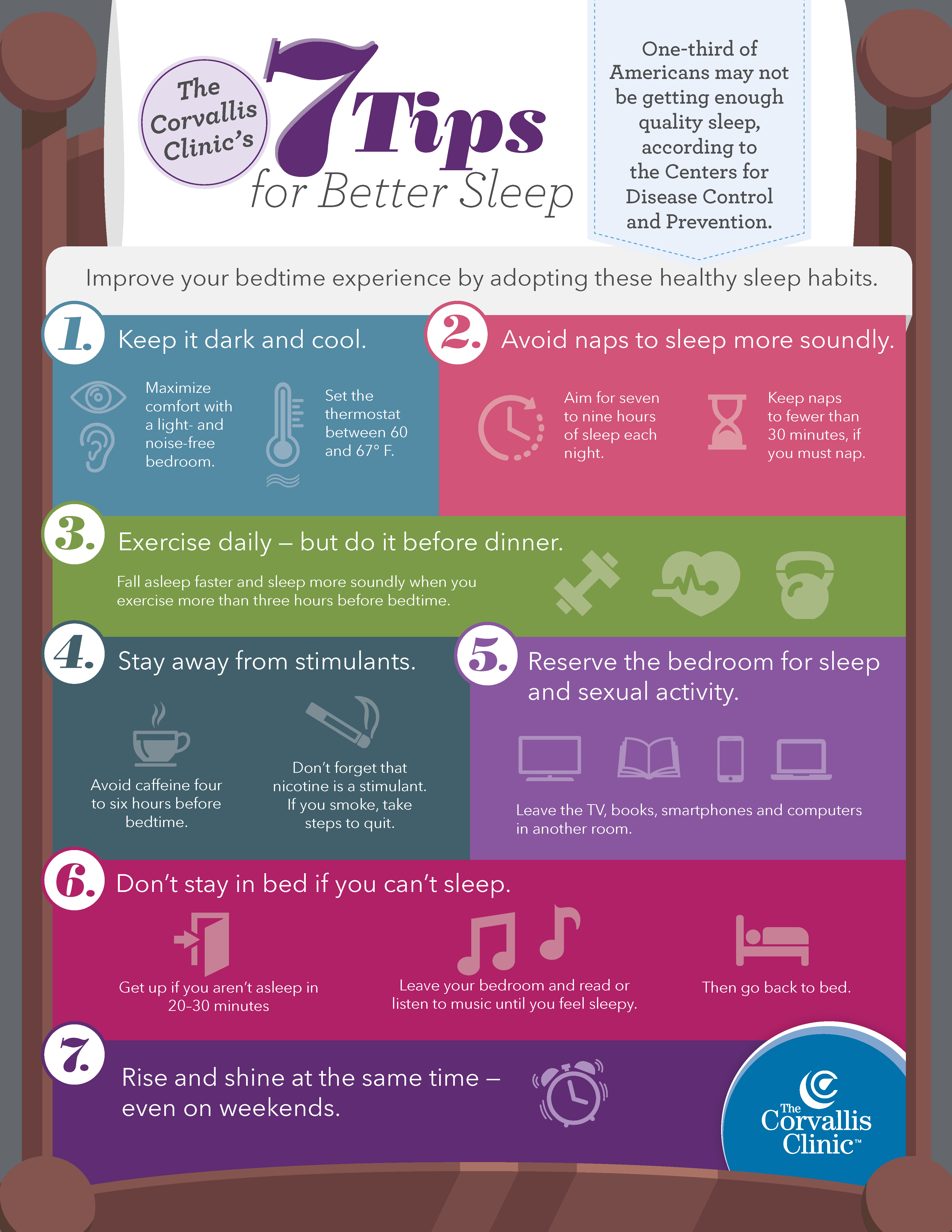 The Corvallis Clinic's

7 Tips for Better Sleep

One-third of Americans may not be getting enough quality sleep, according to the Centers for Disease Control and Prevention.

Improve your bedtime experience by adopting these healthy sleep habits.

1. Keep it dark and cool.

Maximize comfort with a light- and noise-free bedroom.

Set the thermostat between 60 and 67° F.

2. Avoid naps to sleep more soundly.

Aim for seven to nine hours of sleep each night.

Keep naps to fewer than 30 minutes, if you must nap.

3. Exercise daily – but do it before dinner.

Fall asleep faster and sleep more soundly when you exercise more than three hours before bedtime.

4. Stay away from stimulants.

Avoid caffeine four to six hours before bedtime.

Don't forget that nicotine is a stimulant. If you smoke, take steps to quit.

5. Reserve the bedroom for sleep and sexual activity.

Leave the TV, books, smartphones and computers in another room.

6. Don't stay in bed if you can't sleep.

Get up if you aren't asleep in 20-30 minutes

Leave your bedroom and read or listen to music until you feel sleepy.

Then go back to bed.

7. Rise and shine at the same time – even on weekends.

The Corvallis Clinic™